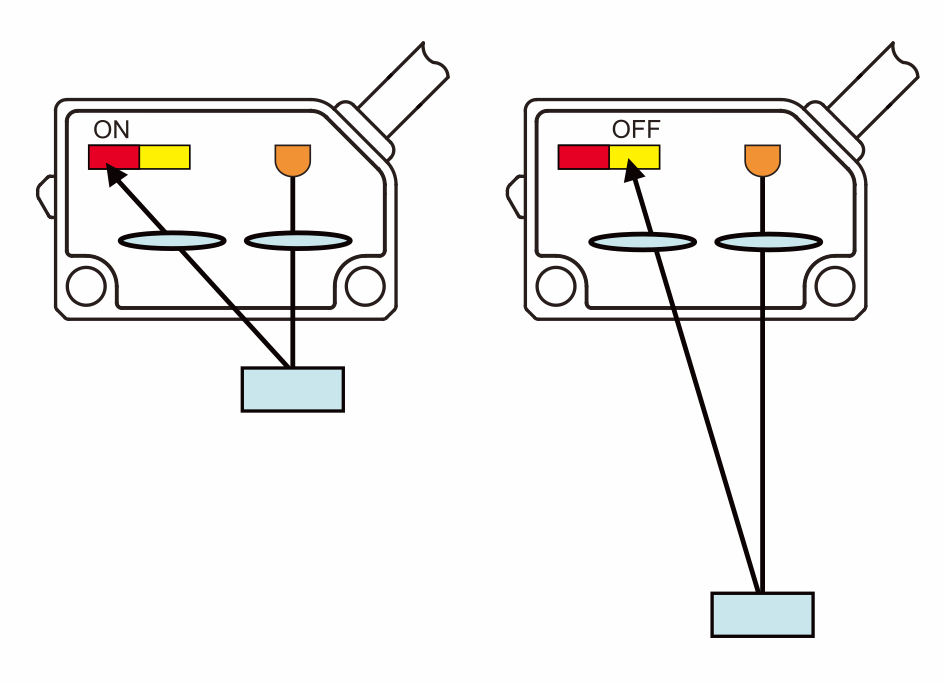 ON

OFF